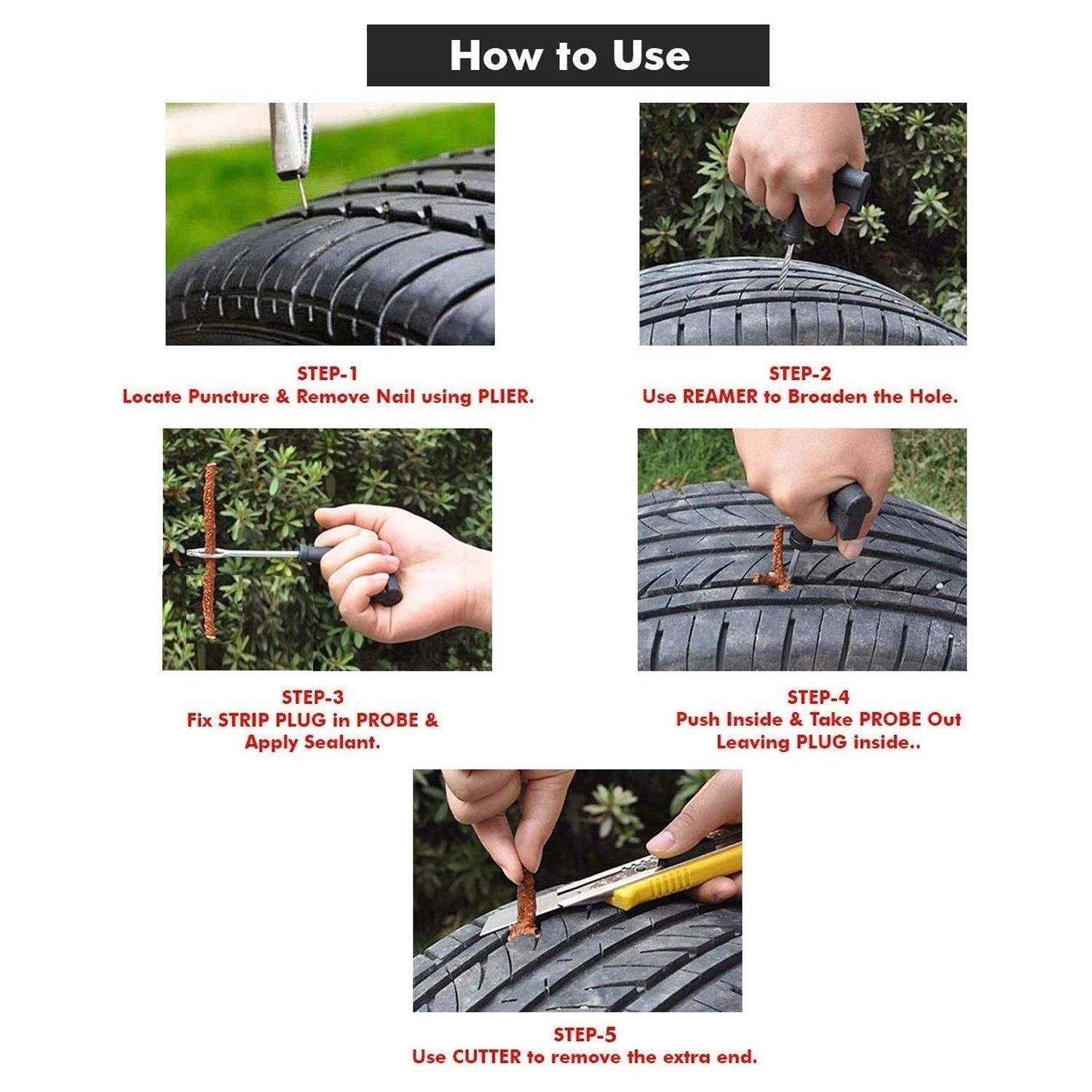 How to Use

STEP-1
Locate Puncture & Remove Nail using PLIER.

STEP-2
Use REAMER to Broaden the Hole.

STEP-3
Fix STRIP PLUG in PROBE & Apply Sealant.

STEP-4
Push Inside & Take PROBE Out Leaving PLUG inside..

STEP-5
Use CUTTER to remove the extra end.